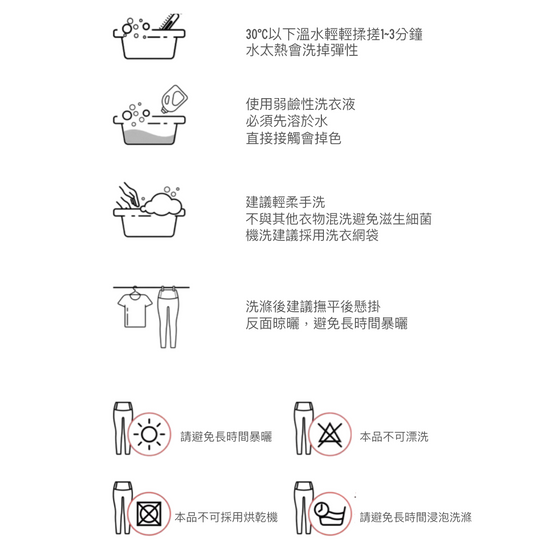 30℃以下溫水輕輕揉搓1~3分鐘
水太熱會洗掉彈性

使用弱鹼性洗衣液
必須先溶於水
直接接觸會掉色

建議輕柔手洗
不與其他衣物混洗避免滋生細菌
機洗建議採用洗衣網袋

洗滌後建議撫平後懸掛
反面晾曬，避免長時間暴曬

請避免長時間暴曬

本品不可漂洗

本品不可採用烘乾機

請避免長時間浸泡洗滌