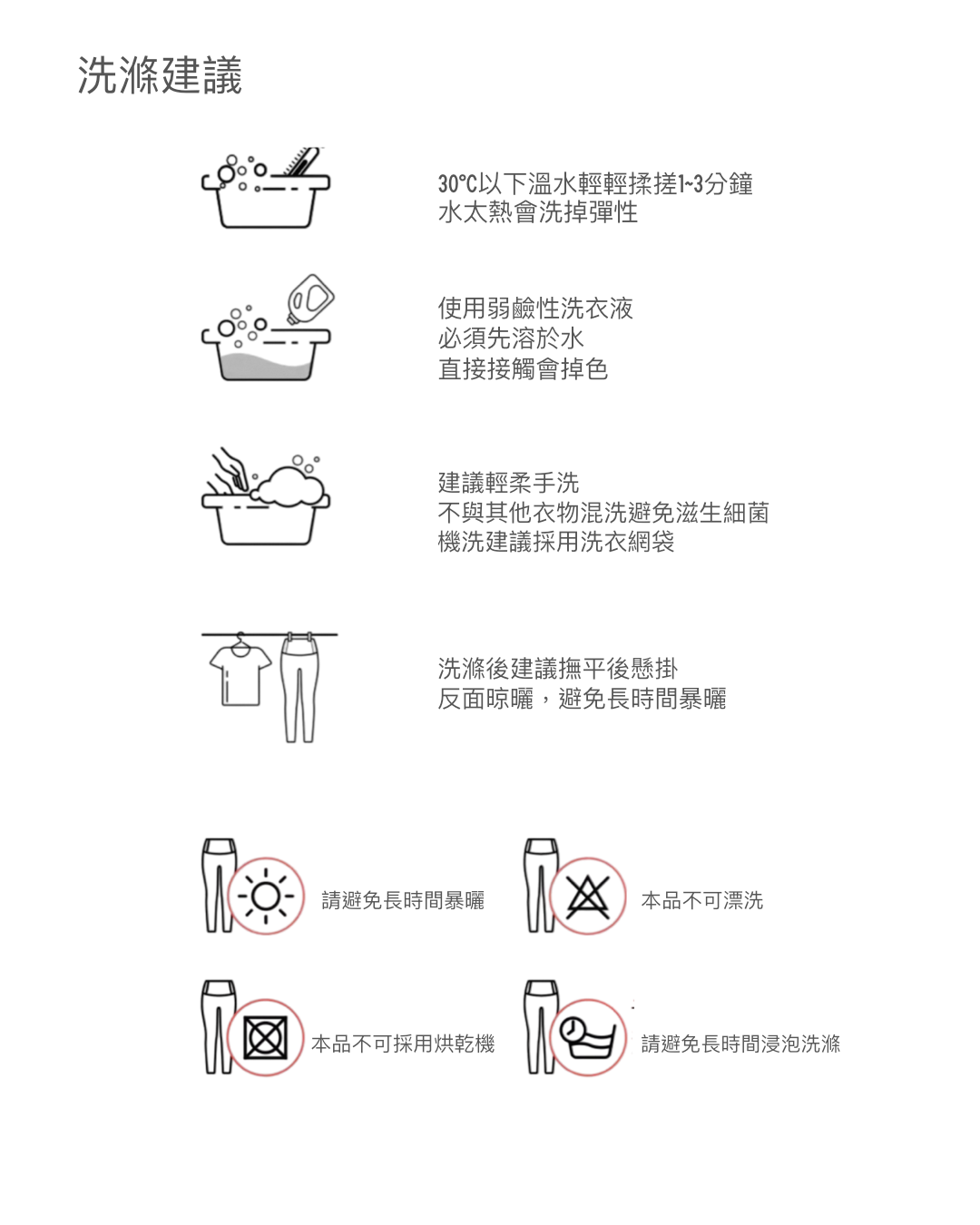 洗滌建議

30°C以下溫水輕輕揉搓1~3分鐘
水太熱會洗掉彈性

使用弱鹼性洗衣液
必須先溶於水
直接接觸會掉色

建議輕柔手洗
不與其他衣物混洗避免滋生細菌
機洗建議採用洗衣網袋

洗滌後建議撫平後懸掛
反面晾曬，避免長時間暴曬

請避免長時間暴曬

本品不可漂洗

本品不可採用烘乾機

請避免長時間浸泡洗滌